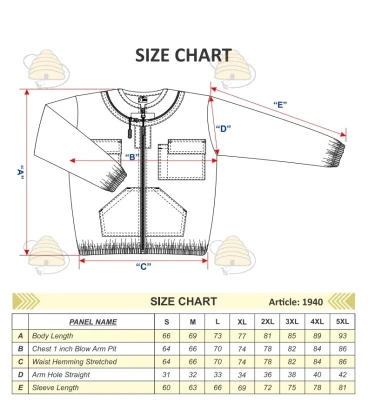 SIZE CHART

"E"

"D"

"B"

"A"

"C"

SIZE CHART Article: 1940

| | PANEL NAME | S | M | L | XL | 2XL | 3XL | 4XL | 5XL |
|---|---|---|---|---|---|---|---|---|---|
| A | Body Length | 66 | 69 | 73 | 77 | 81 | 85 | 89 | 93 |
| B | Chest 1 inch Blow Arm Pit | 64 | 66 | 70 | 74 | 78 | 82 | 84 | 86 |
| C | Waist Hemming Stretched | 64 | 66 | 70 | 74 | 78 | 82 | 84 | 86 |
| D | Arm Hole Straight | 31 | 32 | 33 | 34 | 36 | 38 | 40 | 42 |
| E | Sleeve Length | 60 | 63 | 66 | 69 | 72 | 75 | 78 | 81 |