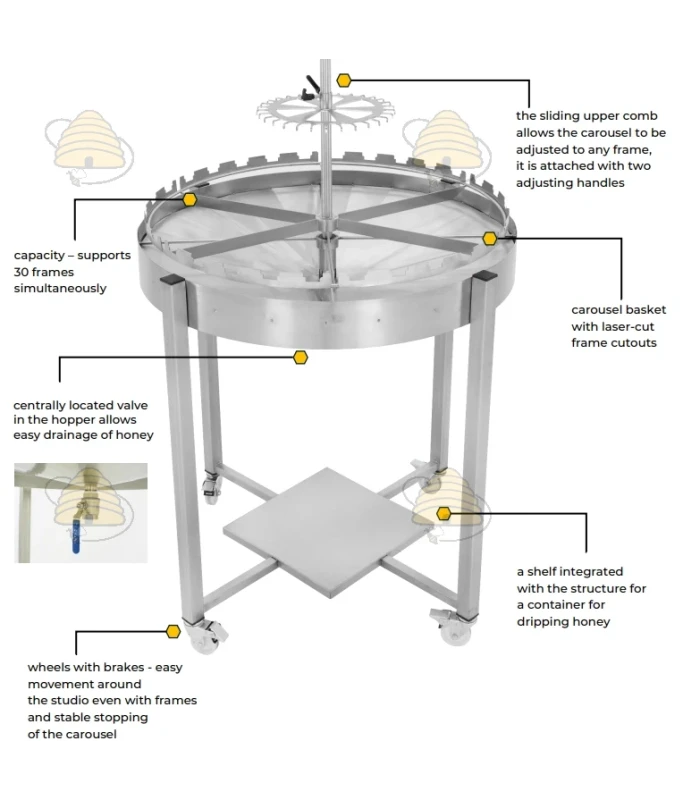 the sliding upper comb allows the carousel to be adjusted to any frame, it is attached with two adjusting handles

capacity – supports 30 frames simultaneously

carousel basket with laser-cut frame cutouts

centrally located valve in the hopper allows easy drainage of honey

a shelf integrated with the structure for a container for dripping honey

wheels with brakes - easy movement around the studio even with frames and stable stopping of the carousel